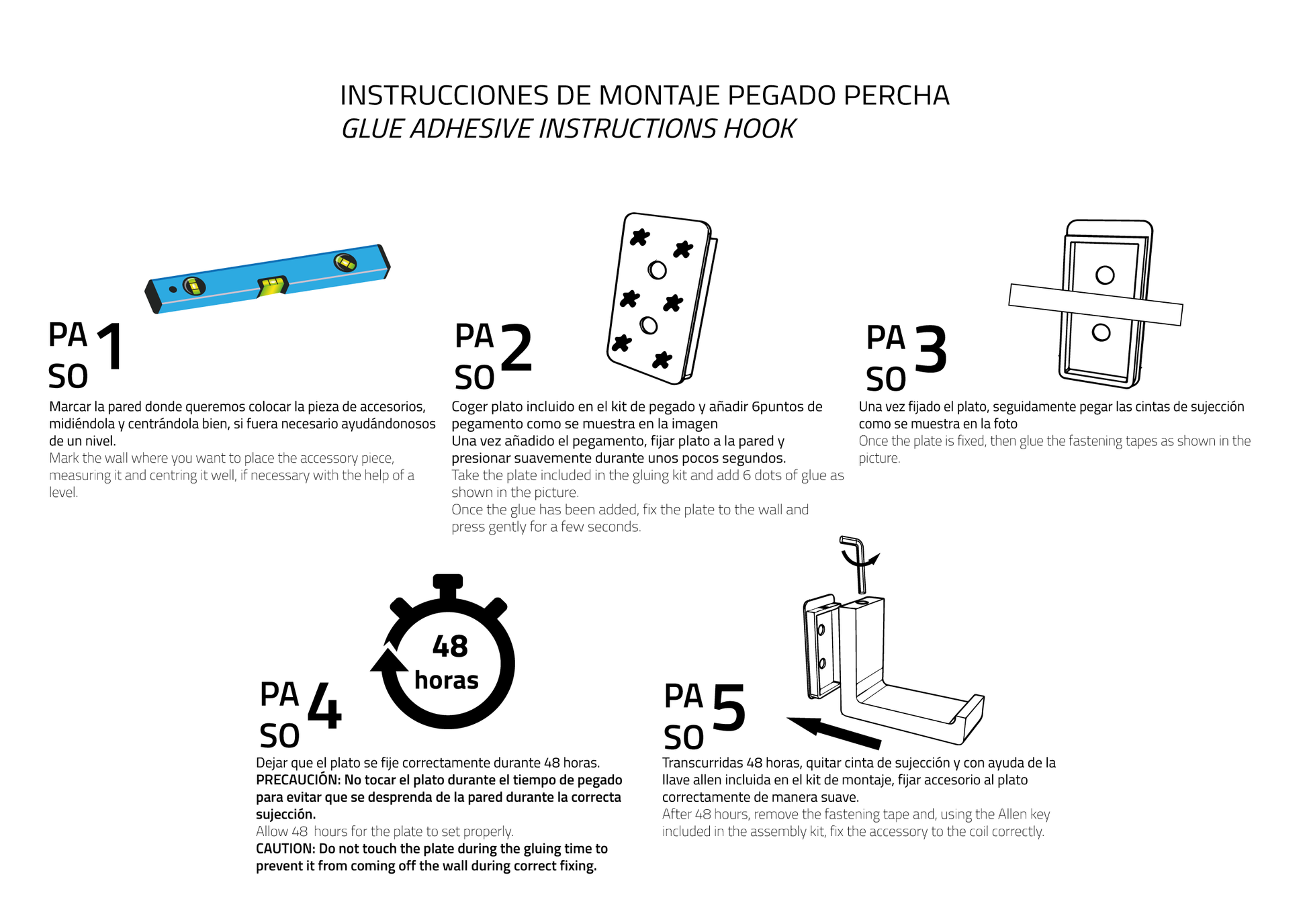 INSTRUCCIONES DE MONTAJE PEGADO PERCHA
GLUE ADHESIVE INSTRUCTIONS HOOK

PA SO 1

Marcar la pared donde queremos colocar la pieza de accesorios, midiéndola y centrándola bien, si fuera necesario ayudándonosos de un nivel.
Mark the wall where you want to place the accessory piece, measuring it and centring it well, if necessary with the help of a level.

PA SO 2

Coger plato incluido en el kit de pegado y añadir 6puntos de pegamento como se muestra en la imagen
Una vez añadido el pegamento, fijar plato a la pared y presionar suavemente durante unos pocos segundos.
Take the plate included in the gluing kit and add 6 dots of glue as shown in the picture.
Once the glue has been added, fix the plate to the wall and press gently for a few seconds.

PA SO 3

Una vez fijado el plato, seguidamente pegar las cintas de sujección como se muestra en la foto
Once the plate is fixed, then glue the fastening tapes as shown in the picture.

PA SO 4

48 horas

Dejar que el plato se fije correctamente durante 48 horas.
PRECAUCIÓN: No tocar el plato durante el tiempo de pegado para evitar que se desprenda de la pared durante la correcta sujección.
Allow 48 hours for the plate to set properly.
CAUTION: Do not touch the plate during the gluing time to prevent it from coming off the wall during correct fixing.

PA SO 5

Transcurridas 48 horas, quitar cinta de sujección y con ayuda de la llave allen incluida en el kit de montaje, fijar accesorio al plato correctamente de manera suave.
After 48 hours, remove the fastening tape and, using the Allen key included in the assembly kit, fix the accessory to the coil correctly.